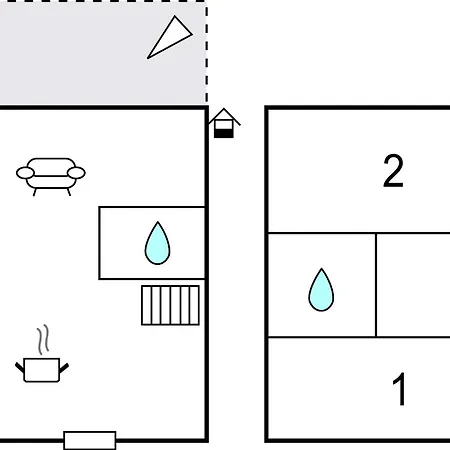 2

1